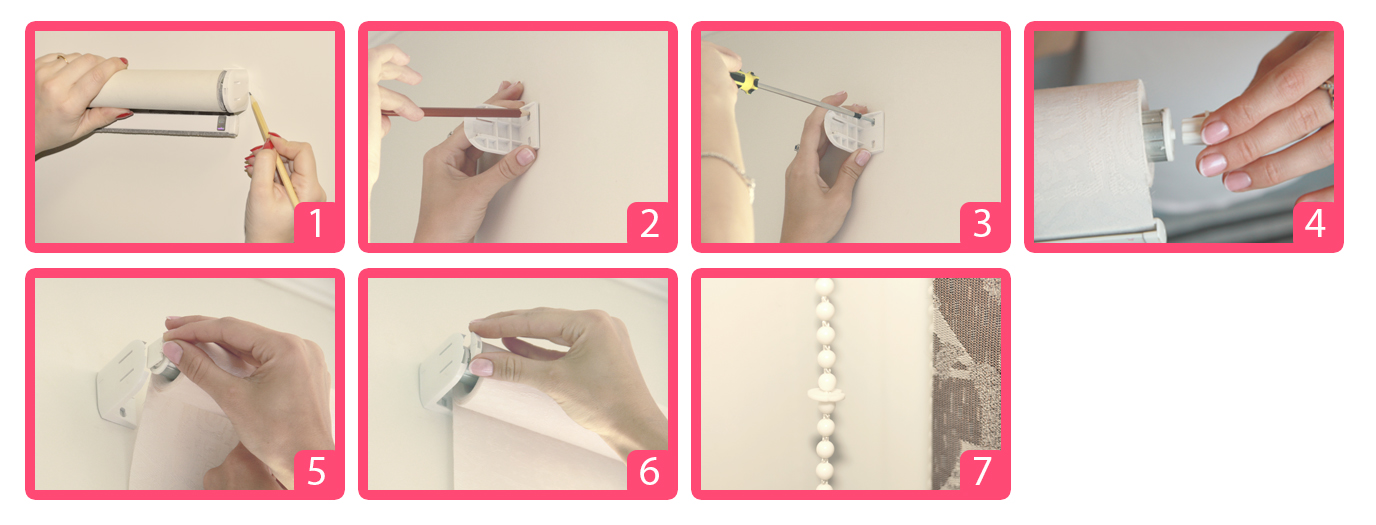 1
2
3
4
5
6
7